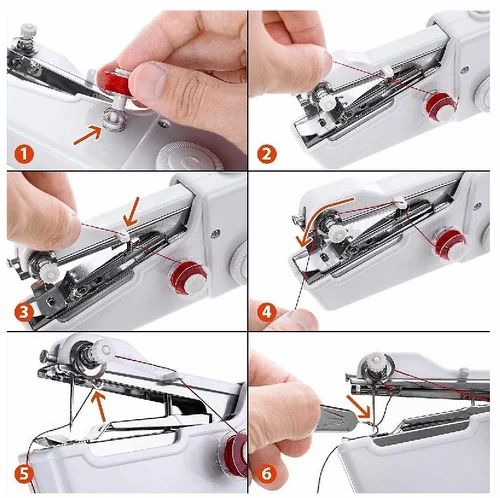 1
2
3
4
5
6